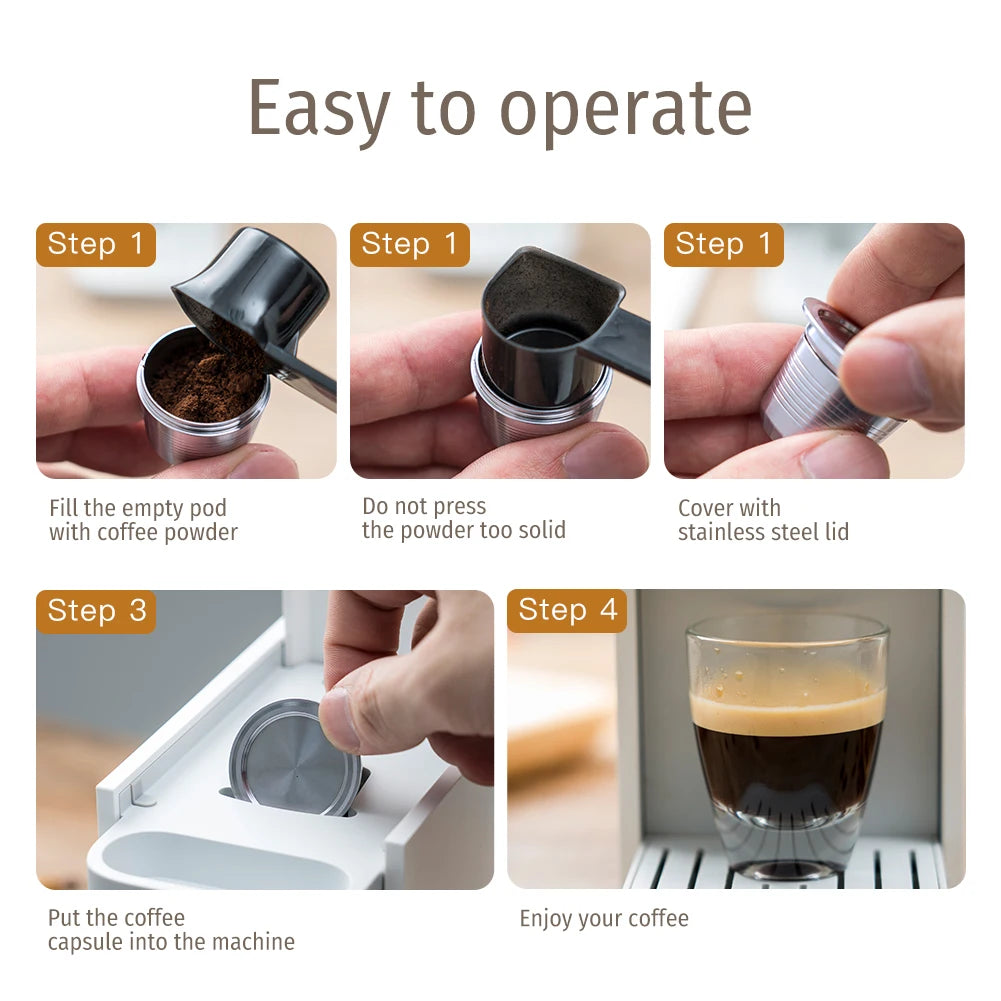 Easy to operate

Step 1

Fill the empty pod
with coffee powder

Step 1

Do not press
the powder too solid

Step 1

Cover with
stainless steel lid

Step 3

Put the coffee
capsule into the machine

Step 4

Enjoy your coffee